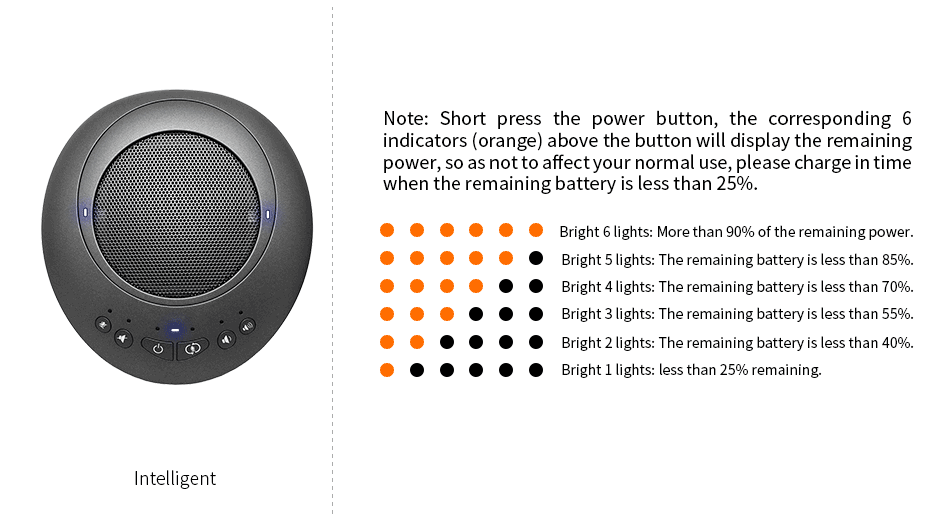 Intelligent

Note: Short press the power button, the corresponding 6 indicators (orange) above the button will display the remaining power, so as not to affect your normal use, please charge in time when the remaining battery is less than 25%.

Bright 6 lights: More than 90% of the remaining power.

Bright 5 lights: The remaining battery is less than 85%.

Bright 4 lights: The remaining battery is less than 70%.

Bright 3 lights: The remaining battery is less than 55%.

Bright 2 lights: The remaining battery is less than 40%.

Bright 1 lights: less than 25% remaining.